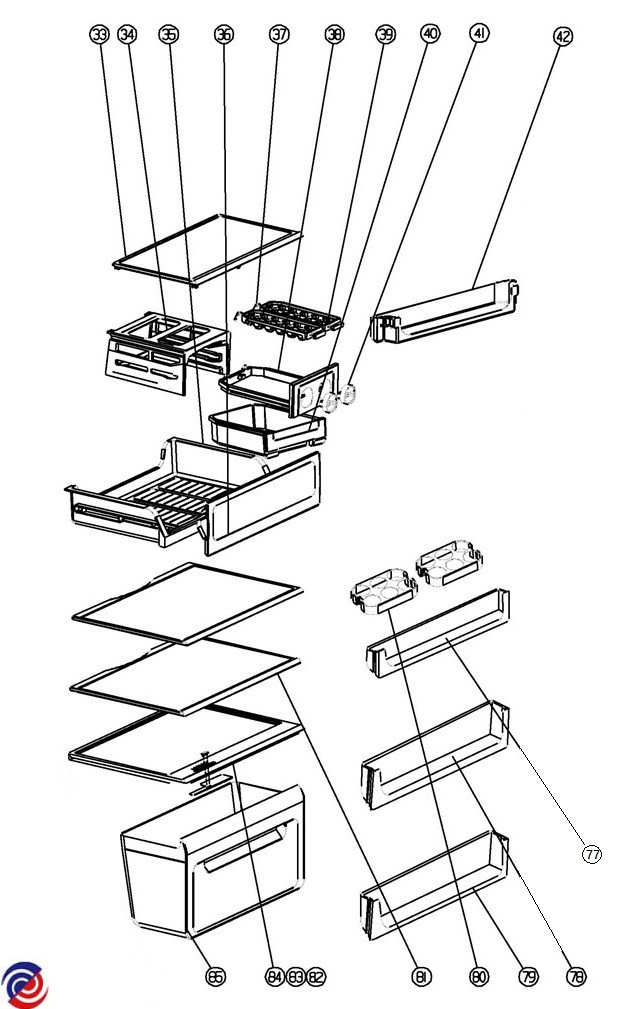 33 34 35 36 37 38 39 40 41 42

77

85 84 83 82 81 80 79 78